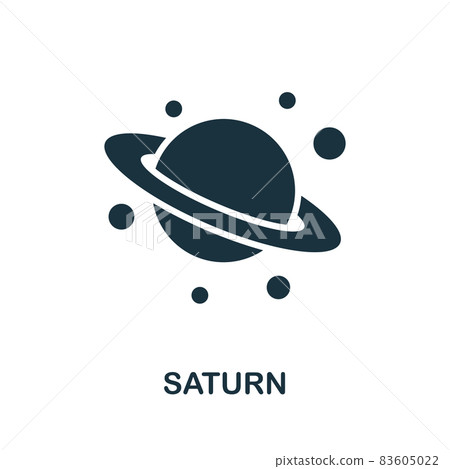 PIXTA

SATURN

pixtastock.com - 83605022