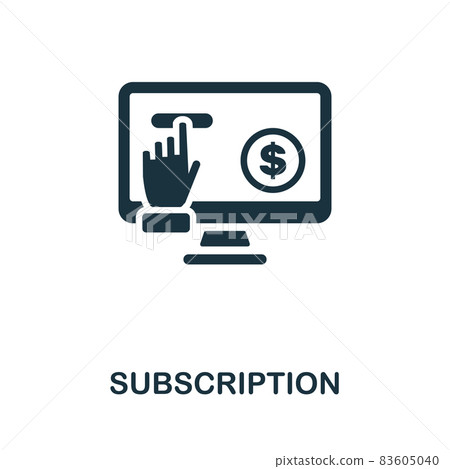 $

PIXTA

SUBSCRIPTION

pixtastock.com - 83605040