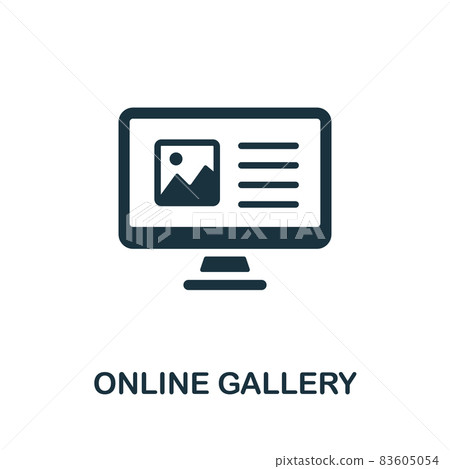 PIXTA

ONLINE GALLERY

pixtastock.com - 83605054