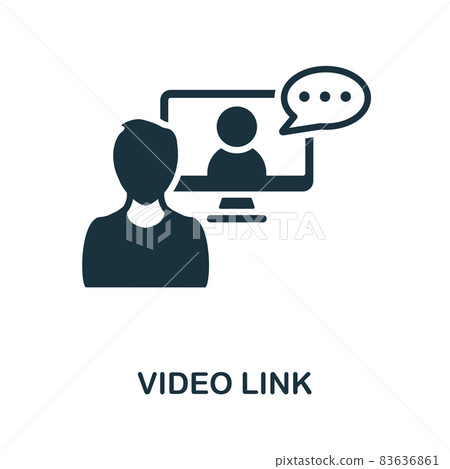 PIXTA

VIDEO LINK

pixtastock.com - 83636861