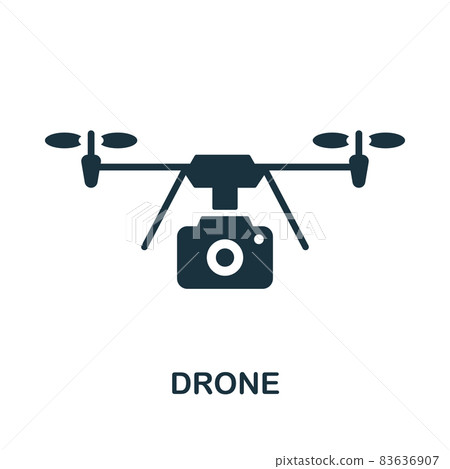 PIXTA

DRONE

pixtastock.com - 83636907