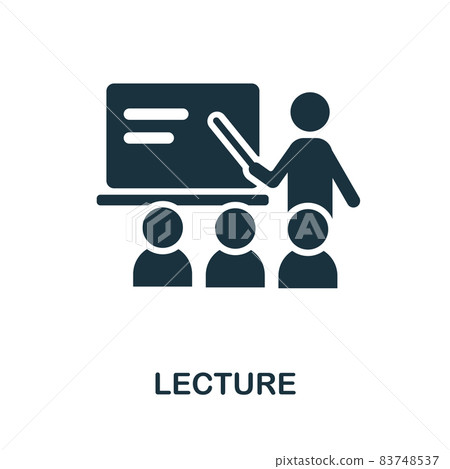 PIXTA

LECTURE

pixtastock.com - 83748537