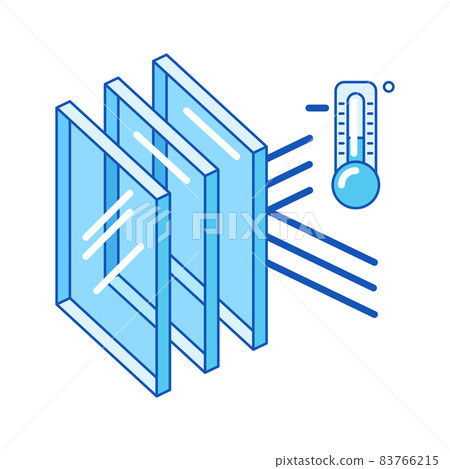 PIXTA

pixtastock.com - 83766215