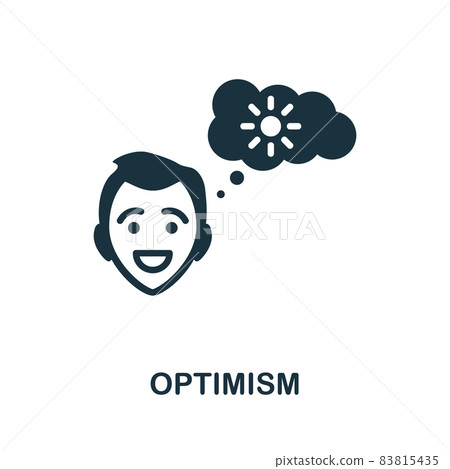 PIXTA

OPTIMISM

pixtastock.com - 83815435