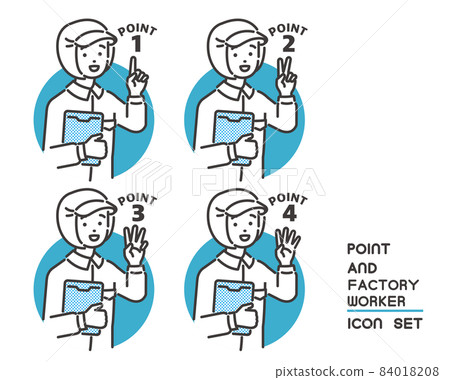 POINT
1

POINT
2

PIXTA

POINT
3

POINT
4

POINT
AND
FACTORY
WORKER
ICON SET

pixtastock.com - 84018208