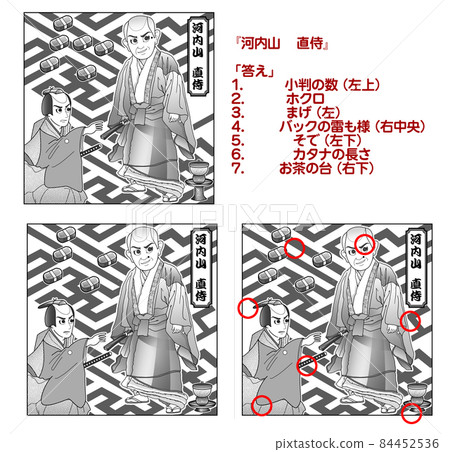 河内山 直侍

『河内山　直侍』

「答え」
1.　小判の数（左上）
2.　ホクロ
3.　まげ（左）
4.　バックの雷も様（右中央）
5.　そで（左下）
6.　カタナの長さ
7.　お茶の台（右下）

PIXTA

河内山 直侍

河内山 直侍

pixtastock.com - 84452536