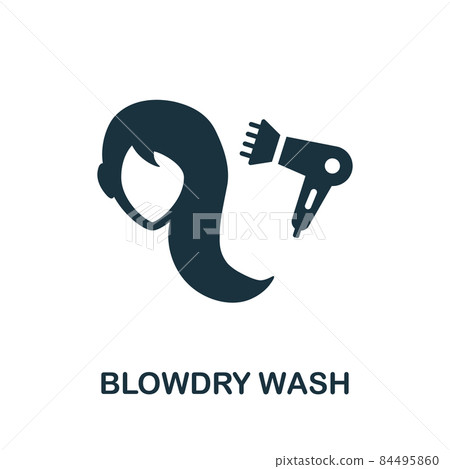 PIXTA

BLOWDRY WASH

pixtastock.com - 84495860