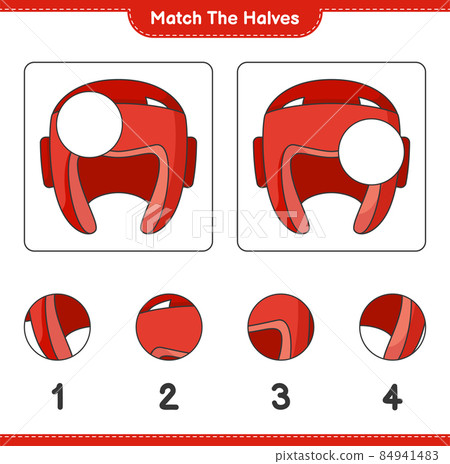 Match The Halves

PIXTA

1

2

3

4

pixtastock.com - 84941483