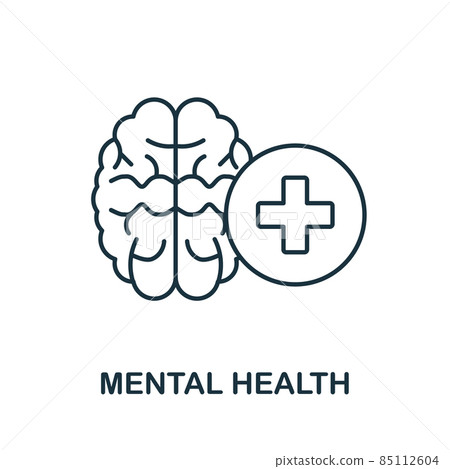 PIXTA

MENTAL HEALTH

pixtastock.com - 85112604