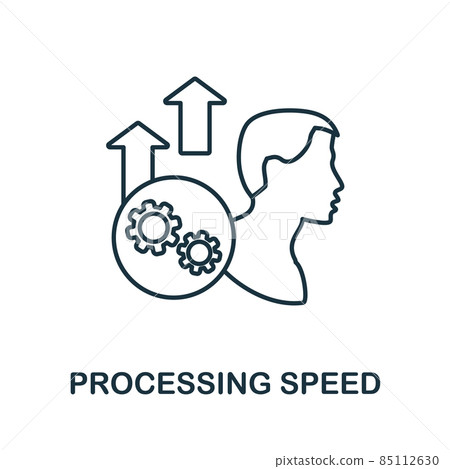 PIXTA

PROCESSING SPEED

pixtastock.com - 85112630