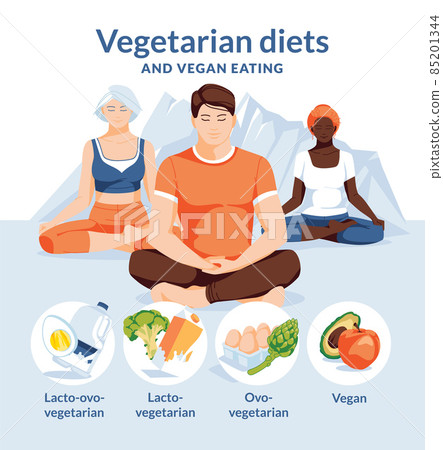 Vegetarian diets
AND VEGAN EATING

PIXTA

Lacto-ovo-vegetarian

Lacto-vegetarian

Ovo-vegetarian

Vegan

pixtastock.com – 85201344