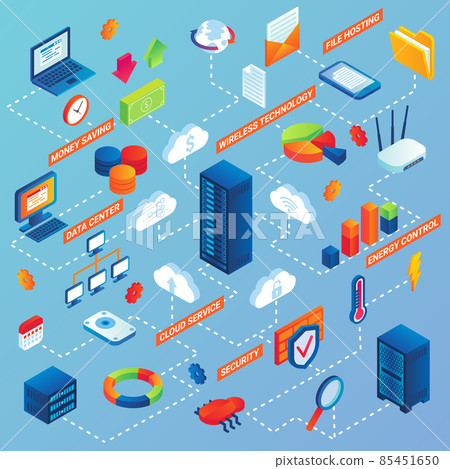 FILE HOSTING

WIRELESS TECHNOLOGY

MONEY SAVING

DATA CENTER

PIXTA

ENERGY CONTROL

CLOUD SERVICE

SECURITY

pixtastock.com - 85451650