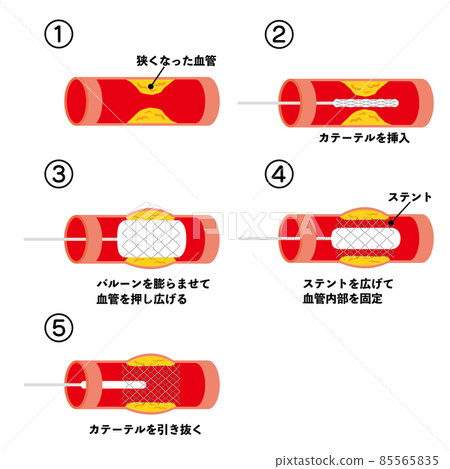 ①

狭くなった血管

②

カテーテルを挿入

③

バルーンを膨らませて
血管を押し広げる

④

ステント

ステントを広げて
血管内部を固定

PIXTA

⑤

カテーテルを引き抜く

pixtastock.com - 85565835