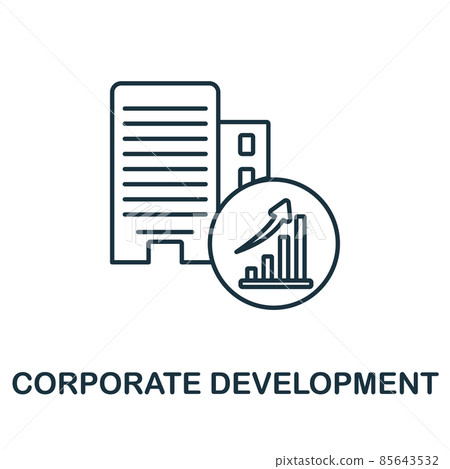 PIXTA

CORPORATE DEVELOPMENT

pixtastock.com - 85643532