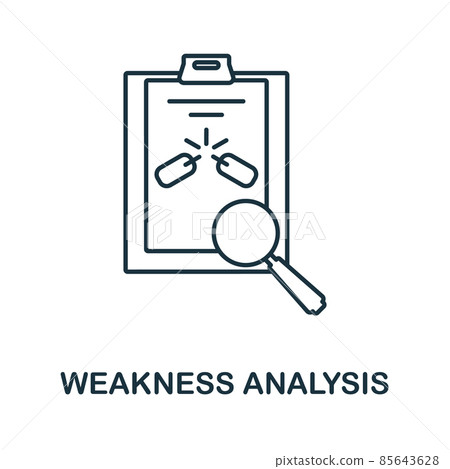 PIXTA

WEAKNESS ANALYSIS

pixtastock.com - 85643628