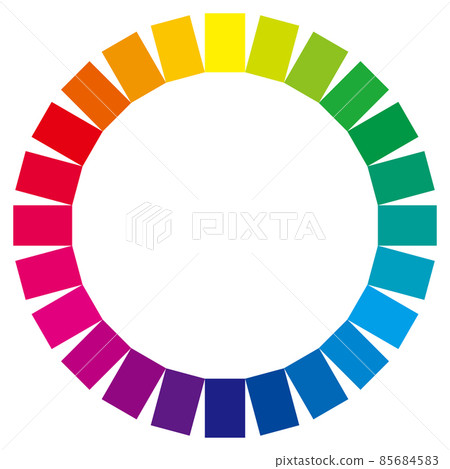 PIXTA

pixtastock.com - 85684583