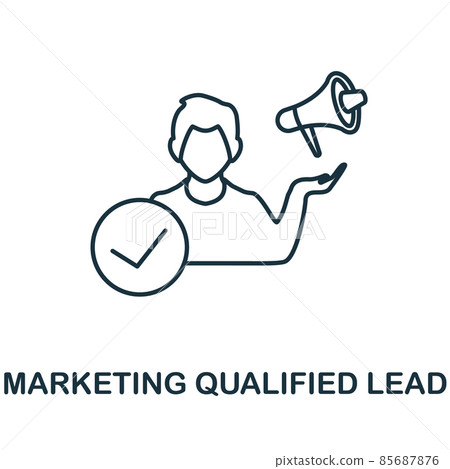 PIXTA

MARKETING QUALIFIED LEAD

pixtastock.com - 85687876