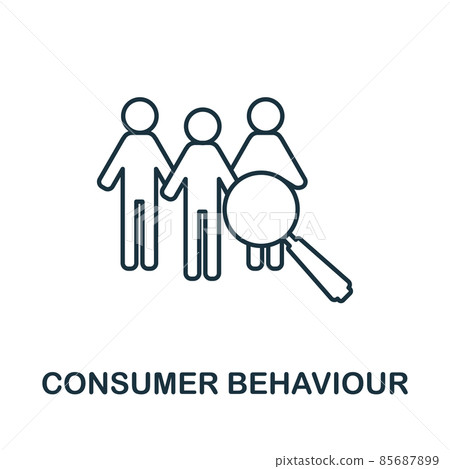 PIXTA

CONSUMER BEHAVIOUR

pixtastock.com - 85687899