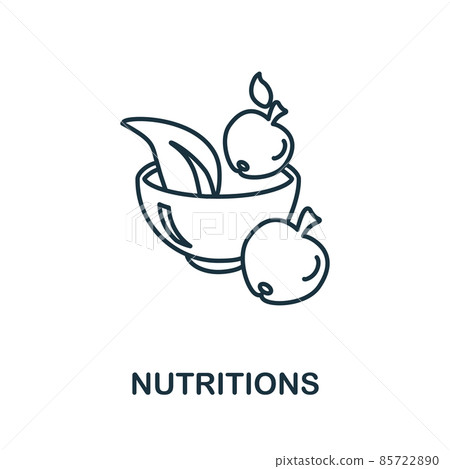 PIXTA

NUTRITIONS

pixtastock.com - 85722890