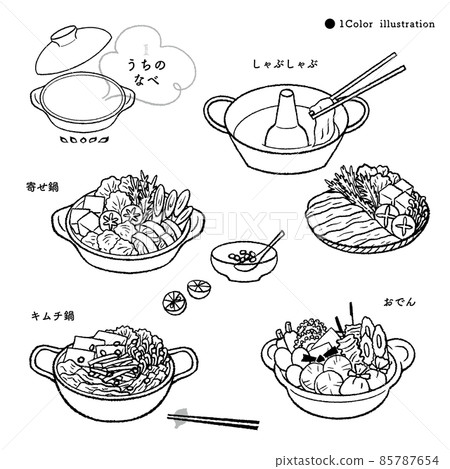 ● 1Color illustration

うちの
なべ

しゃぶしゃぶ

寄せ鍋

PIXTA

おでん

キムチ鍋

pixtastock.com - 85787654