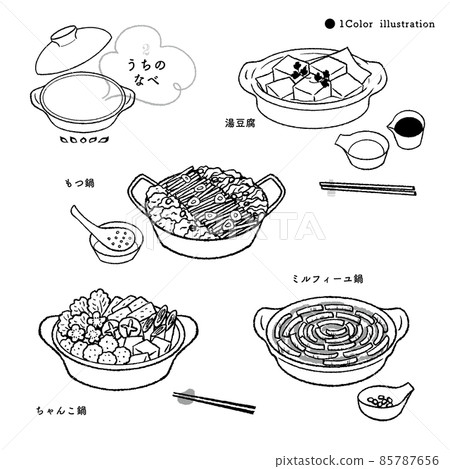 ● 1Color illustration

2
うちの
なべ

湯豆腐

もつ鍋

PIXTA

ミルフィーユ鍋

ちゃんこ鍋

pixtastock.com - 85787656