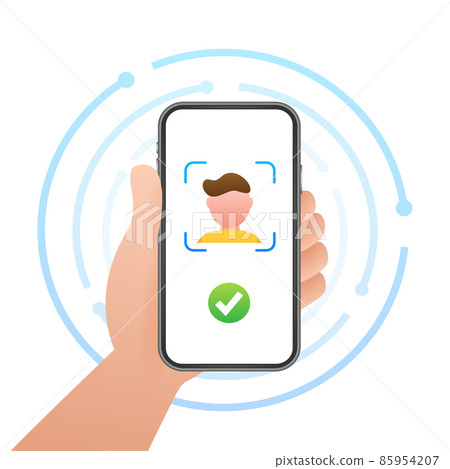 PIXTA

pixtastock.com - 85954207