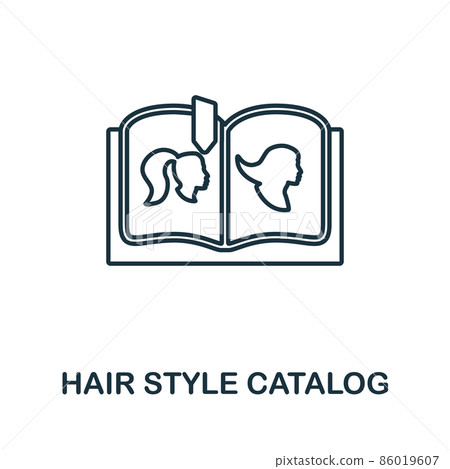 PIXTA

HAIR STYLE CATALOG

pixtastock.com - 86019607