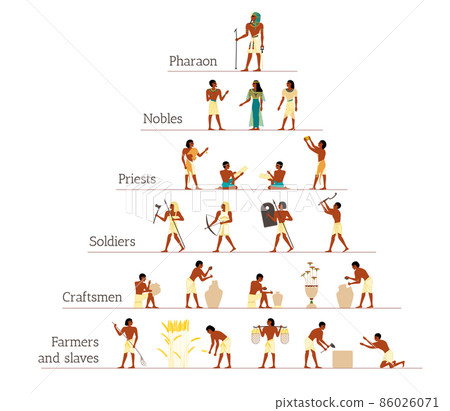 Pharaon

Nobles

Priests

PIXTA

Soldiers

Craftsmen

Farmers and slaves

pixtastock.com – 86026071