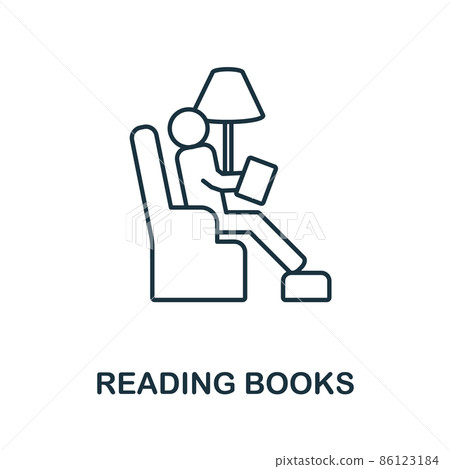 PIXTA

READING BOOKS

pixtastock.com - 86123184