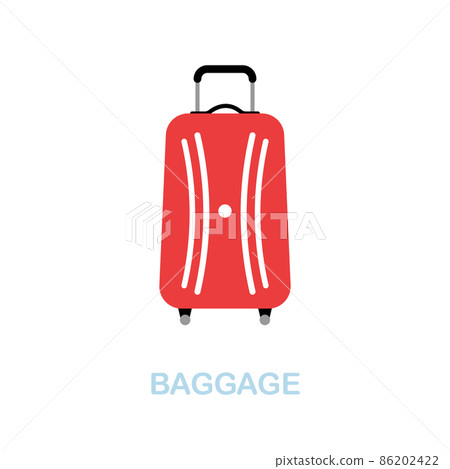 PIXTA

BAGGAGE

pixtastock.com - 86202422