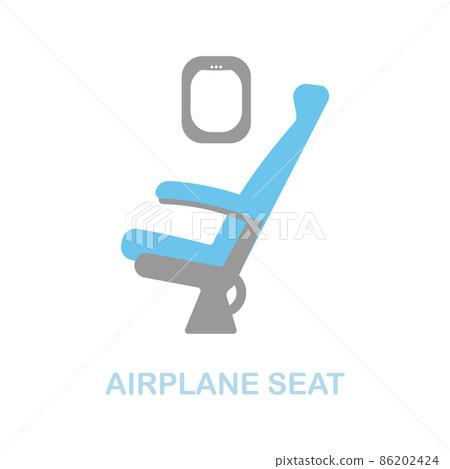 PIXTA

AIRPLANE SEAT

pixtastock.com - 86202424