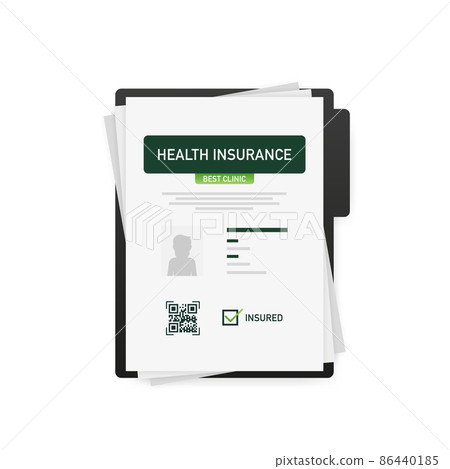 HEALTH INSURANCE
BEST CLINIC

PIXTA

INSURED

pixtastock.com - 86440185