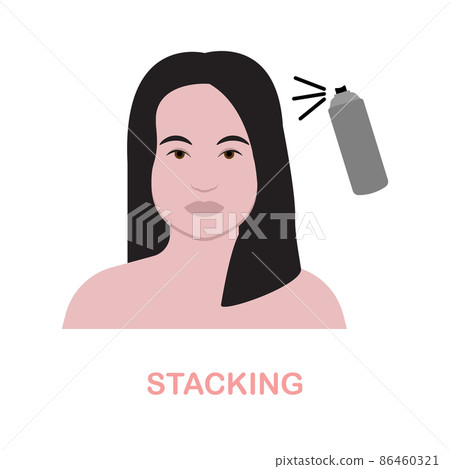 PIXTA

STACKING

pixtastock.com - 86460321