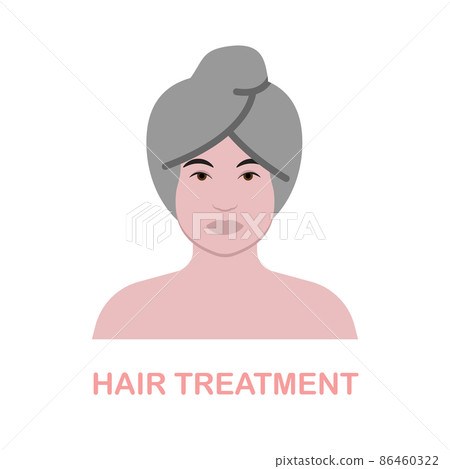 PIXTA

HAIR TREATMENT

pixtastock.com - 86460322