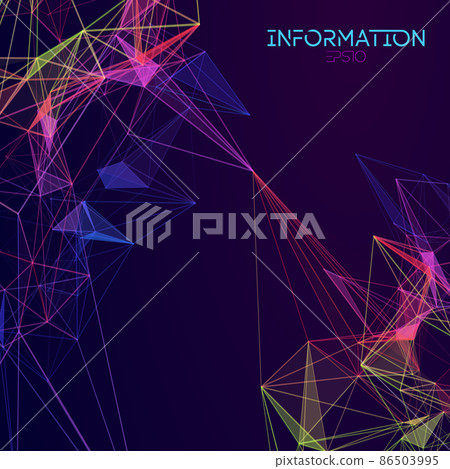 INFORMATION
EPS10

PIXTA

pixtastock.com - 86503995