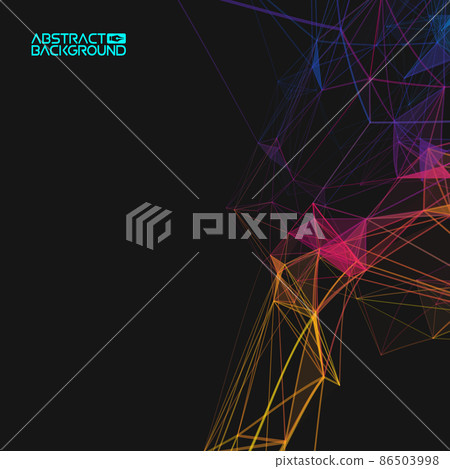 ABSTRACT
BACKGROUND

PIXTA

pixtastock.com - 86503998