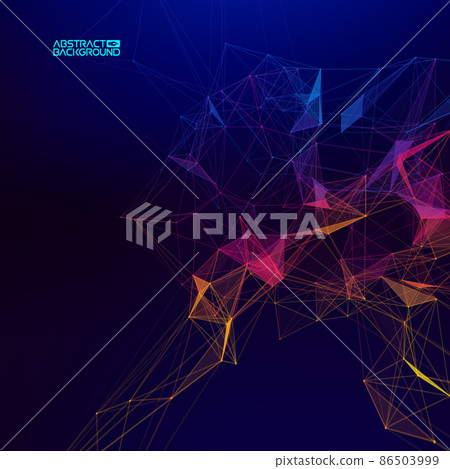 ABSTRACT
BACKGROUND

PIXTA

pixtastock.com - 86503999