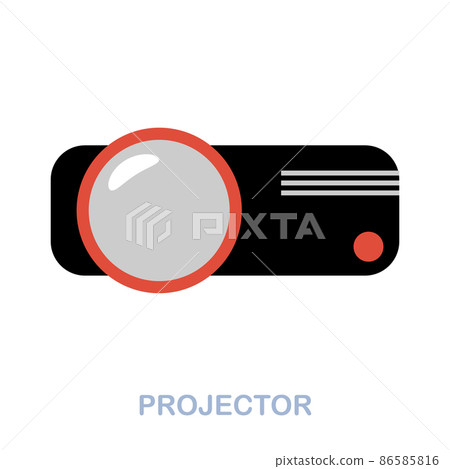 PIXTA

PROJECTOR

pixtastock.com - 86585816