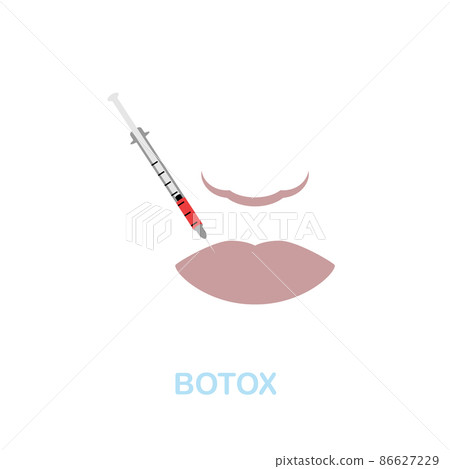 PIXTA

BOTOX

pixtastock.com - 86627229