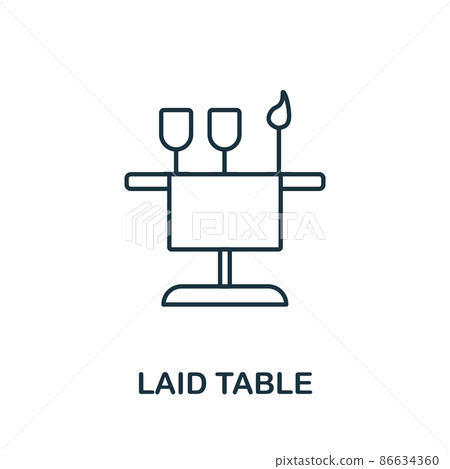 PIXTA

LAID TABLE

pixtastock.com - 86634360