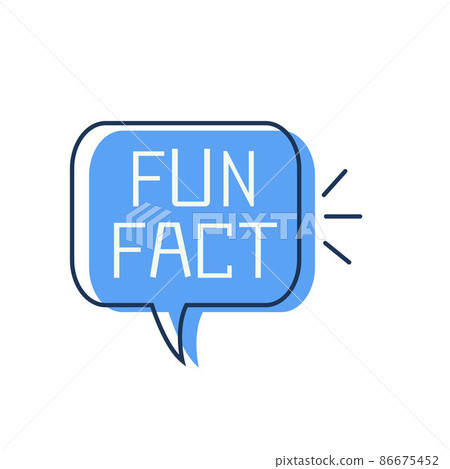 FUN FACT

PIXTA

pixtastock.com - 86675452