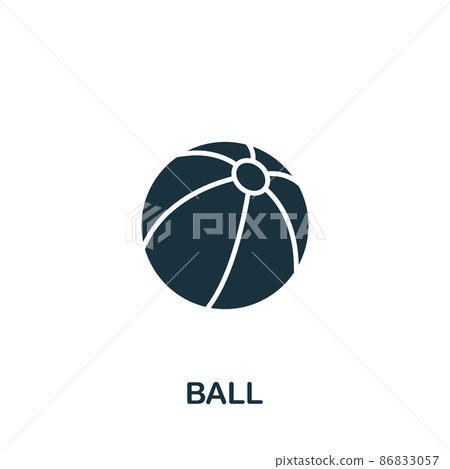 PIXTA

BALL

pixtastock.com - 86833057