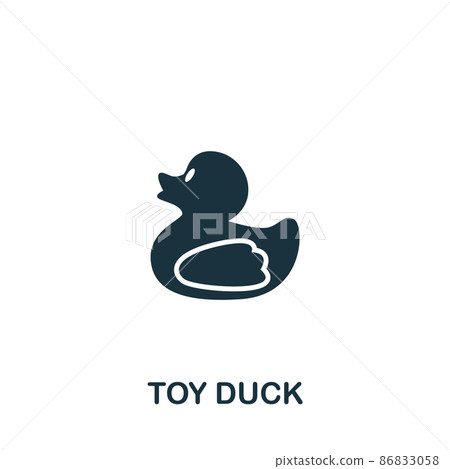 PIXTA

TOY DUCK

pixtastock.com - 86833058