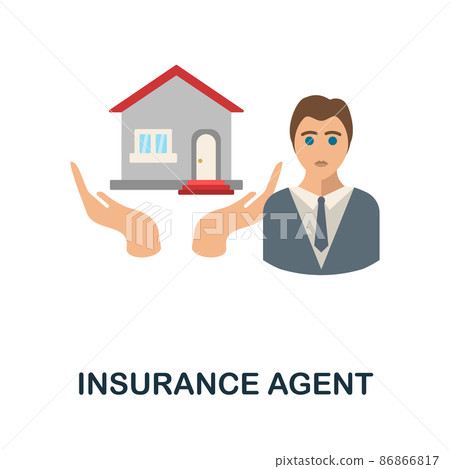 PIXTA

INSURANCE AGENT

pixtastock.com - 86866817