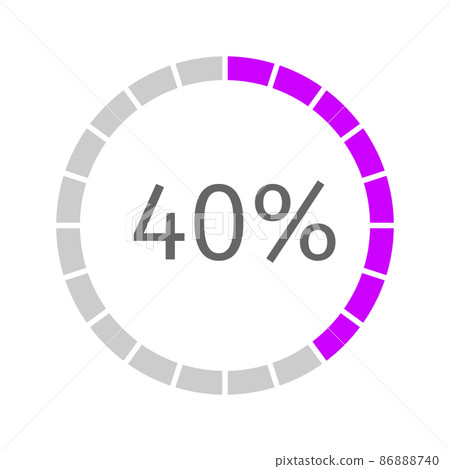 40%

PIXTA

pixtastock.com - 86888740