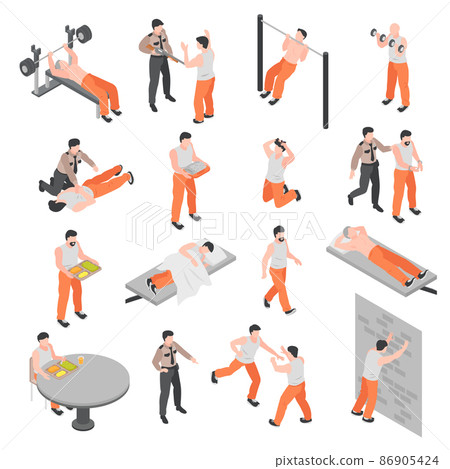 PIXTA

pixtastock.com - 86905424