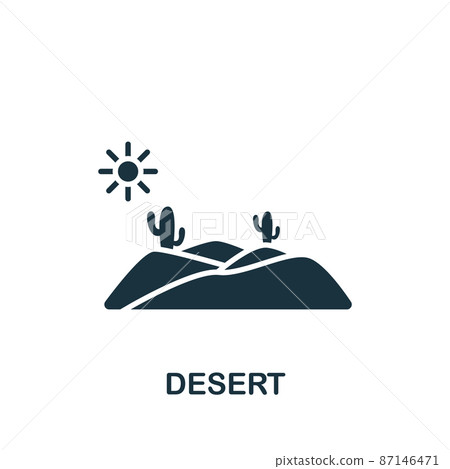 PIXTA

DESERT

pixtastock.com - 87146471