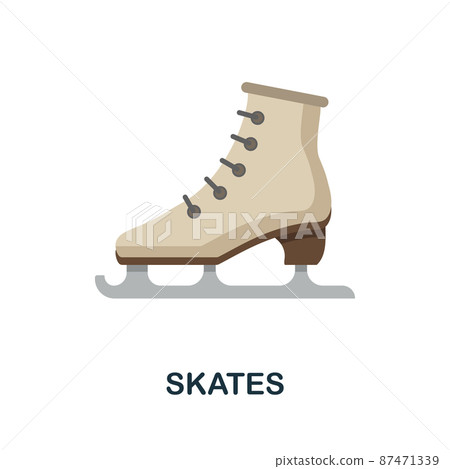 PIXTA

SKATES

pixtastock.com - 87471339