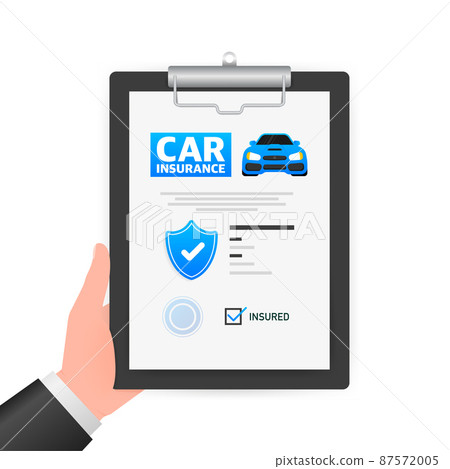 CAR
INSURANCE

PIXTA

INSURED

pixtastock.com - 87572005