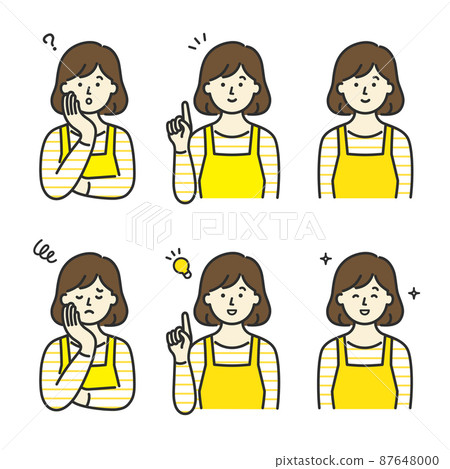 ?

PIXTA

pixtastock.com - 87648000